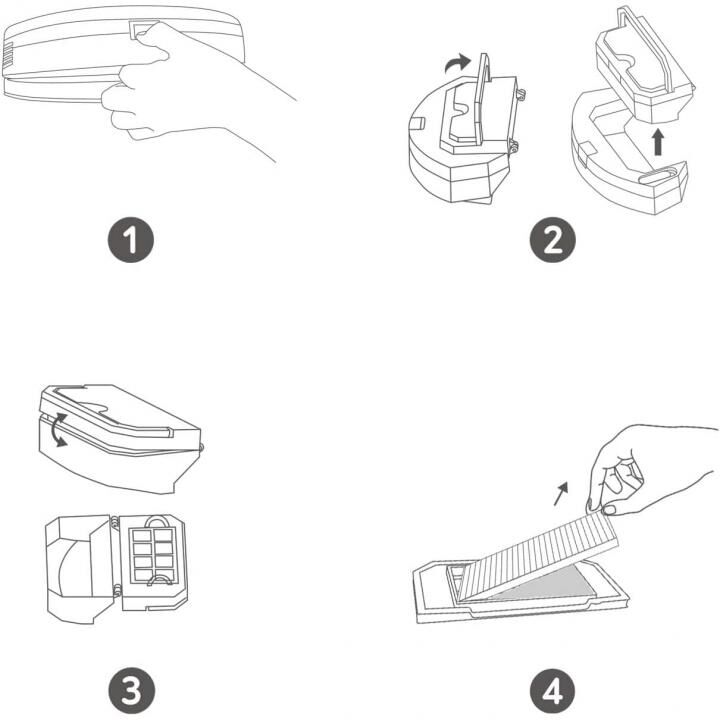 1

2

3

4