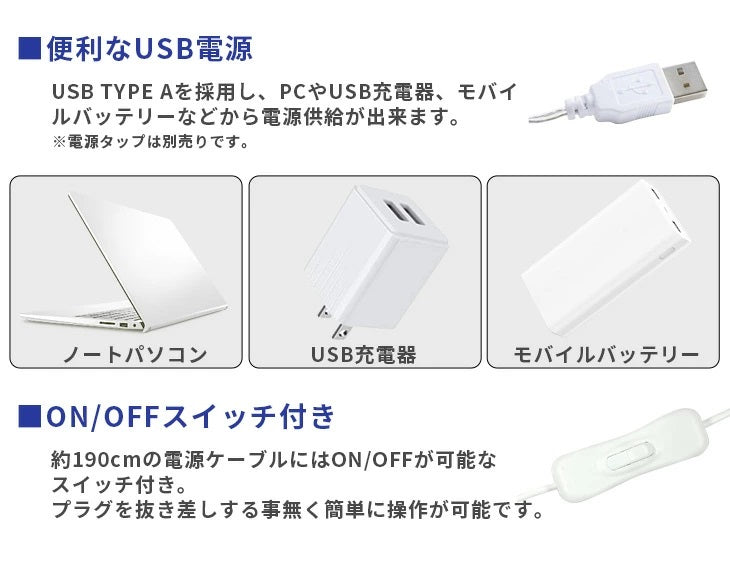 ■便利なUSB電源

USB TYPE Aを採用し、PCやUSB充電器、モバイルバッテリーなどから電源供給が出来ます。
※電源タップは別売りです。

ノートパソコン

USB充電器

モバイルバッテリー

■ON/OFFスイッチ付き

約190cmの電源ケーブルにはON/OFFが可能なスイッチ付き。
プラグを抜き差しする事無く簡単に操作が可能です。