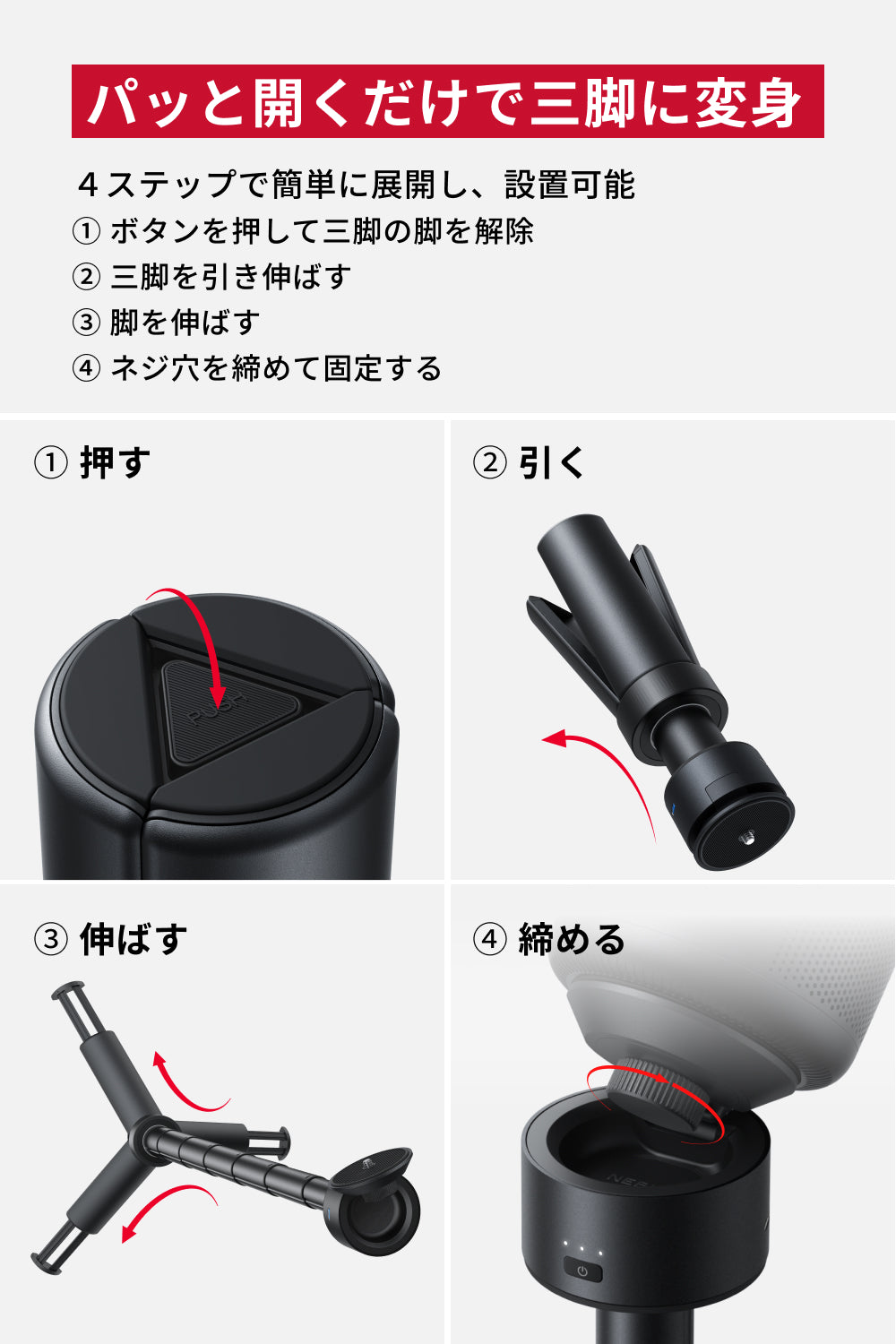 パッと開くだけで三脚に変身

４ステップで簡単に展開し、設置可能
① ボタンを押して三脚の脚を解除
② 三脚を引き伸ばす
③ 脚を伸ばす
④ ネジ穴を締めて固定する

① 押す

PUSH

② 引く

③ 伸ばす

④ 締める